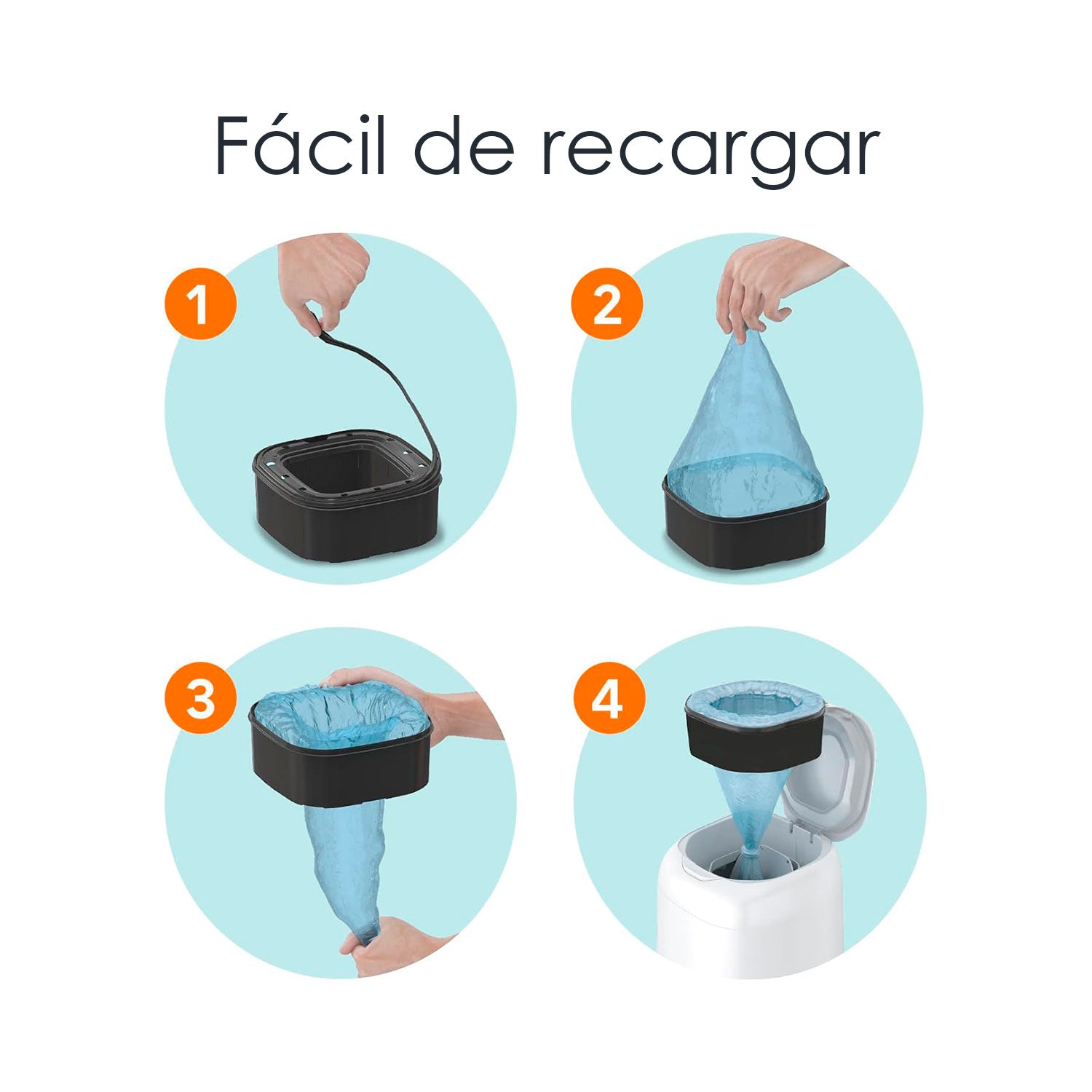 Fácil de recargar

1

2

3

4